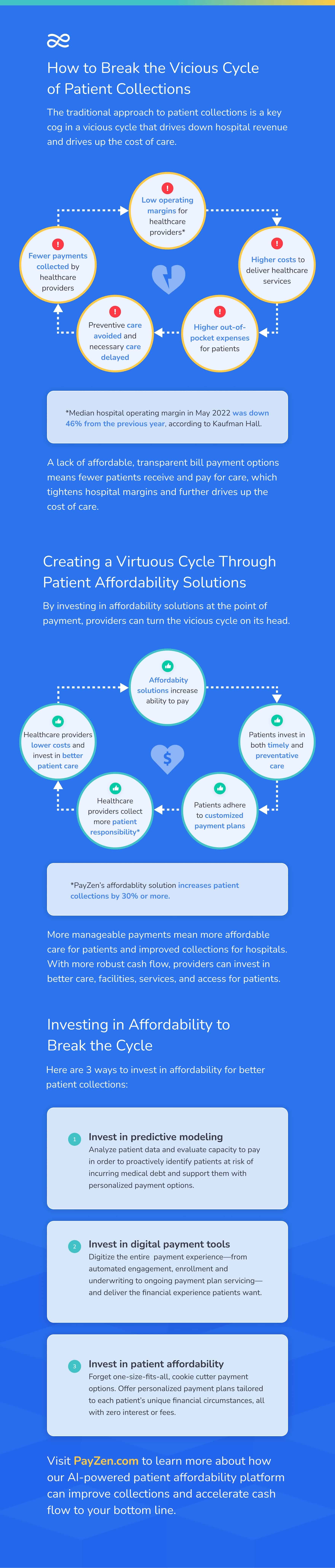 How to Break the Vicious Cycle of Patient Collections

The traditional approach to patient collections is a key cog in a vicious cycle that drives down hospital revenue and drives up the cost of care.

Low operating margins for healthcare providers*

Higher costs to deliver healthcare services

Higher out-of-pocket expenses for patients

Preventive care avoided and necessary care delayed

Fewer payments collected by healthcare providers

*Median hospital operating margin in May 2022 was down 46% from the previous year, according to Kaufman Hall.

A lack of affordable, transparent bill payment options means fewer patients receive and pay for care, which tightens hospital margins and further drives up the cost of care.

Creating a Virtuous Cycle Through Patient Affordability Solutions

By investing in affordability solutions at the point of payment, providers can turn the vicious cycle on its head.

Affordabity solutions increase ability to pay

Patients invest in both timely and preventative care

Patients adhere to customized payment plans

Healthcare providers collect more patient responsibility*

Healthcare providers lower costs and invest in better patient care

$

*PayZen's affordablity solution increases patient collections by 30% or more.

More manageable payments mean more affordable care for patients and improved collections for hospitals. With more robust cash flow, providers can invest in better care, facilities, services, and access for patients.

Investing in Affordability to Break the Cycle

Here are 3 ways to invest in affordability for better patient collections:

1 Invest in predictive modeling
Analyze patient data and evaluate capacity to pay in order to proactively identify patients at risk of incurring medical debt and support them with personalized payment options.

2 Invest in digital payment tools
Digitize the entire payment experience—from automated engagement, enrollment and underwriting to ongoing payment plan servicing—and deliver the financial experience patients want.

3 Invest in patient affordability
Forget one-size-fits-all, cookie cutter payment options. Offer personalized payment plans tailored to each patient's unique financial circumstances, all with zero interest or fees.

Visit PayZen.com to learn more about how our AI-powered patient affordability platform can improve collections and accelerate cash flow to your bottom line.