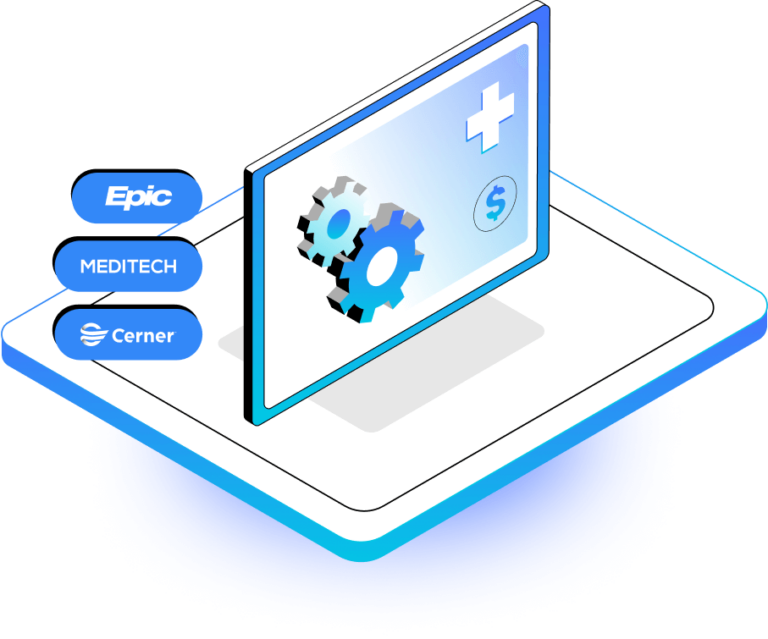 Epic
MEDITECH
Cerner
$